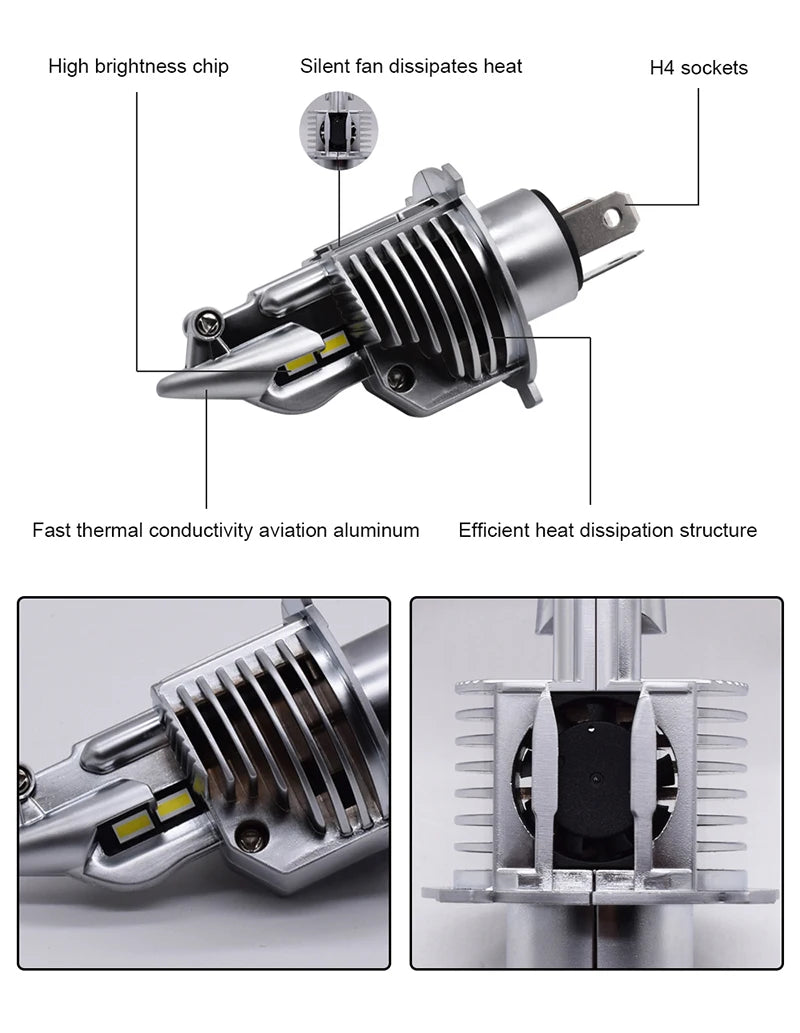 High brightness chip

Silent fan dissipates heat

H4 sockets

Fast thermal conductivity aviation aluminum

Efficient heat dissipation structure