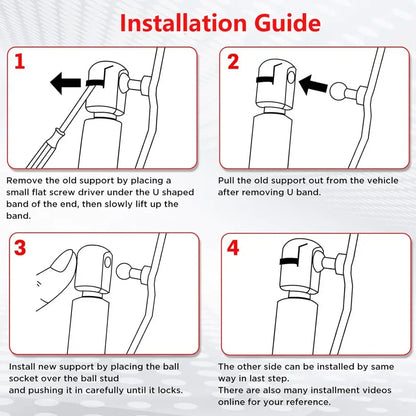 Installation Guide

1

Remove the old support by placing a small flat screw driver under the U shaped band of the end, then slowly lift up the band.

2

Pull the old support out from the vehicle after removing U band.

3

Install new support by placing the ball socket over the ball stud
and pushing it in carefully until it locks.

4

The other side can be installed by same way in last step.
There are also many installment videos online for your reference.