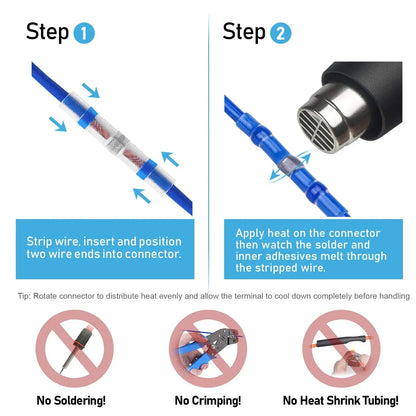 Step 1

Strip wire, insert and position two wire ends into connector.

Step 2

Apply heat on the connector then watch the solder and inner adhesives melt through the stripped wire.

Tip: Rotate connector to distribute heat evenly and allow the terminal to cool down completely before handling

No Soldering!

No Crimping!

No Heat Shrink Tubing!