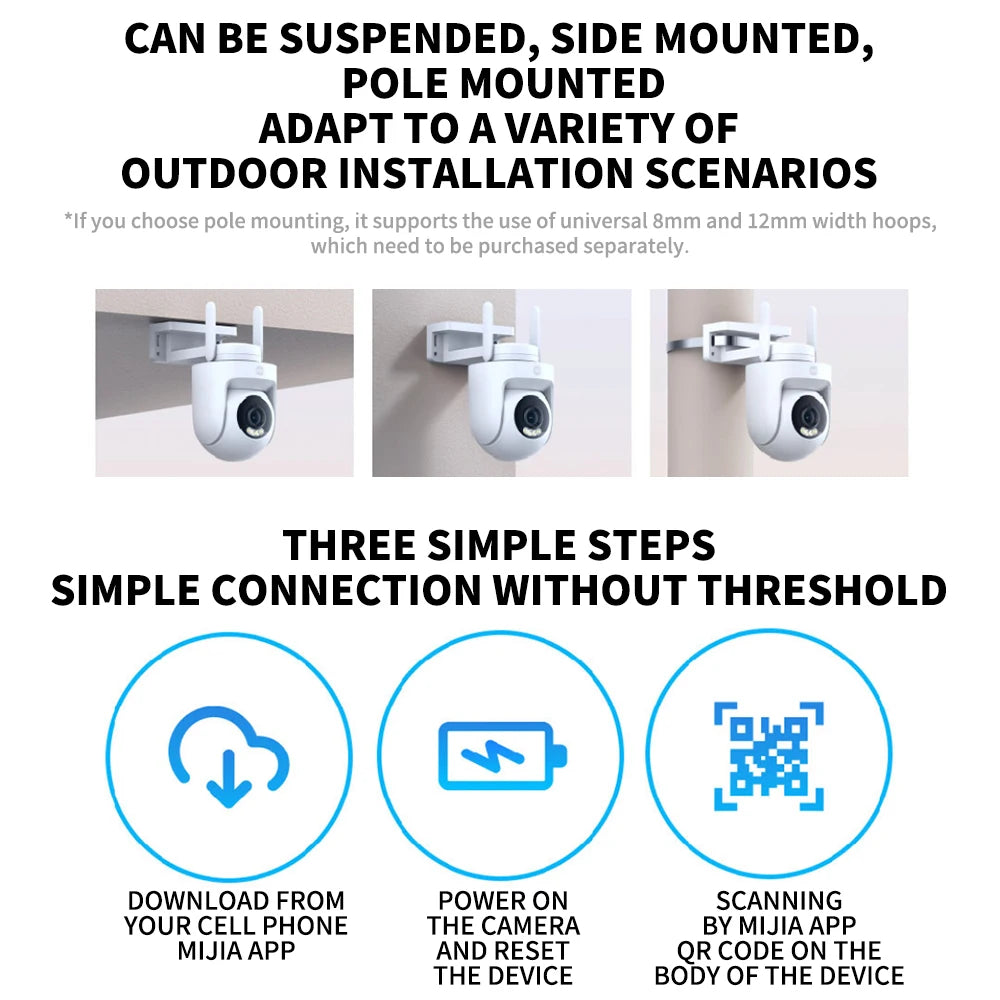 CAN BE SUSPENDED, SIDE MOUNTED, POLE MOUNTED
ADAPT TO A VARIETY OF OUTDOOR INSTALLATION SCENARIOS

*If you choose pole mounting, it supports the use of universal 8mm and 12mm width hoops, which need to be purchased separately.

THREE SIMPLE STEPS
SIMPLE CONNECTION WITHOUT THRESHOLD

DOWNLOAD FROM YOUR CELL PHONE MIJIA APP

POWER ON THE CAMERA AND RESET THE DEVICE

SCANNING BY MIJIA APP QR CODE ON THE BODY OF THE DEVICE