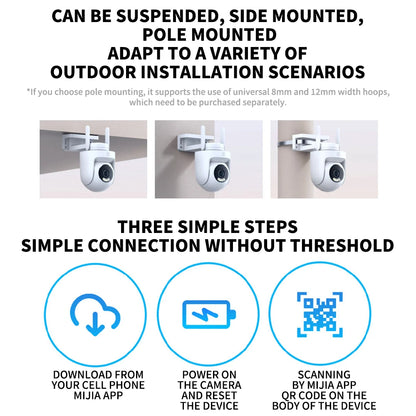 CAN BE SUSPENDED, SIDE MOUNTED, POLE MOUNTED
ADAPT TO A VARIETY OF OUTDOOR INSTALLATION SCENARIOS

*If you choose pole mounting, it supports the use of universal 8mm and 12mm width hoops, which need to be purchased separately.

THREE SIMPLE STEPS
SIMPLE CONNECTION WITHOUT THRESHOLD

DOWNLOAD FROM YOUR CELL PHONE MIJIA APP

POWER ON THE CAMERA AND RESET THE DEVICE

SCANNING BY MIJIA APP QR CODE ON THE BODY OF THE DEVICE