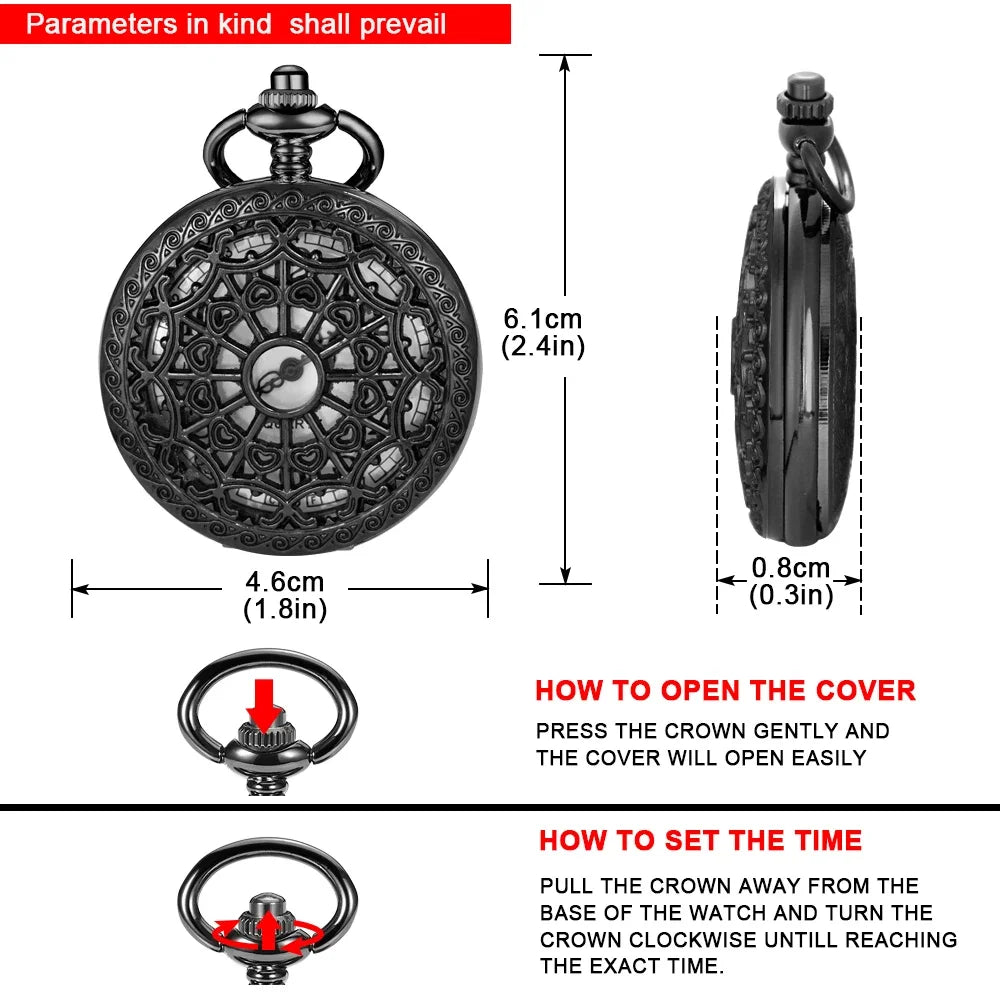 Parameters in kind shall prevail

6.1cm
(2.4in)

4.6cm
(1.8in)

0.8cm
(0.3in)

HOW TO OPEN THE COVER

PRESS THE CROWN GENTLY AND THE COVER WILL OPEN EASILY

HOW TO SET THE TIME

PULL THE CROWN AWAY FROM THE BASE OF THE WATCH AND TURN THE CROWN CLOCKWISE UNTILL REACHING THE EXACT TIME.